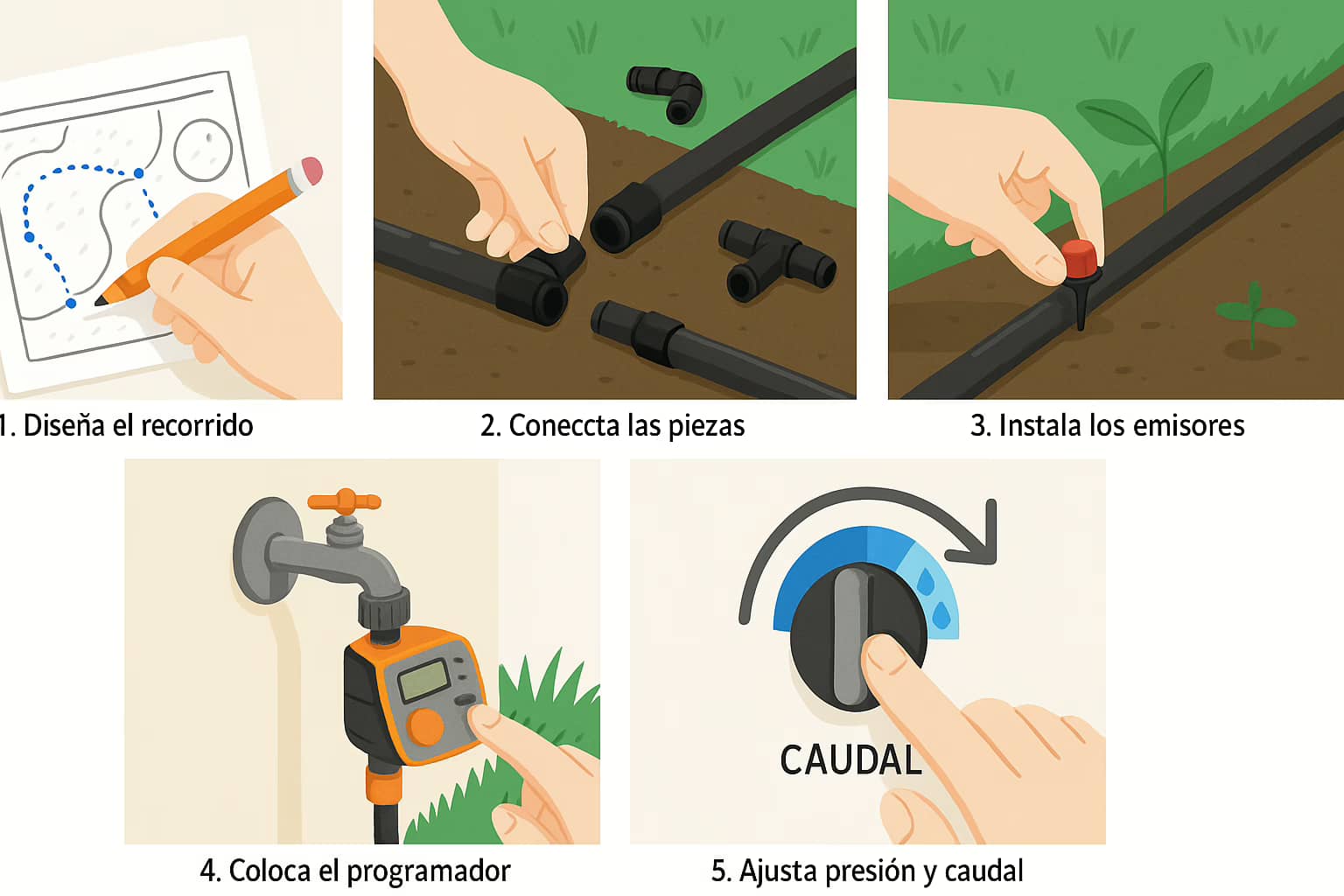 1. Diseña el recorrido

2. Coneccta las piezas

3. Instala los emisores

4. Coloca el programador

CAUDAL

5. Ajusta presión y caudal